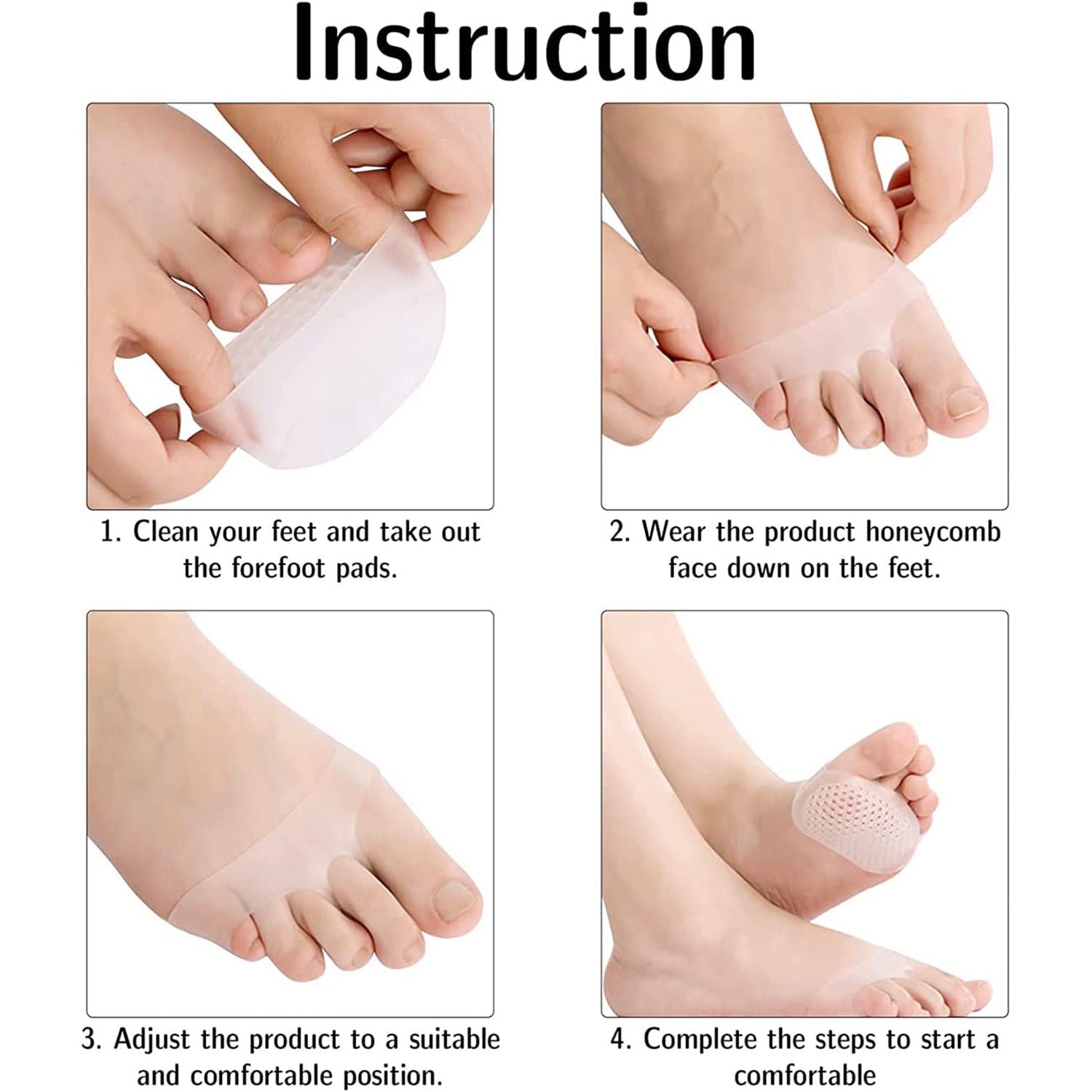 Instruction

1. Clean your feet and take out the forefoot pads.

2. Wear the product honeycomb face down on the feet.

3. Adjust the product to a suitable and comfortable position.

4. Complete the steps to start a comfortable