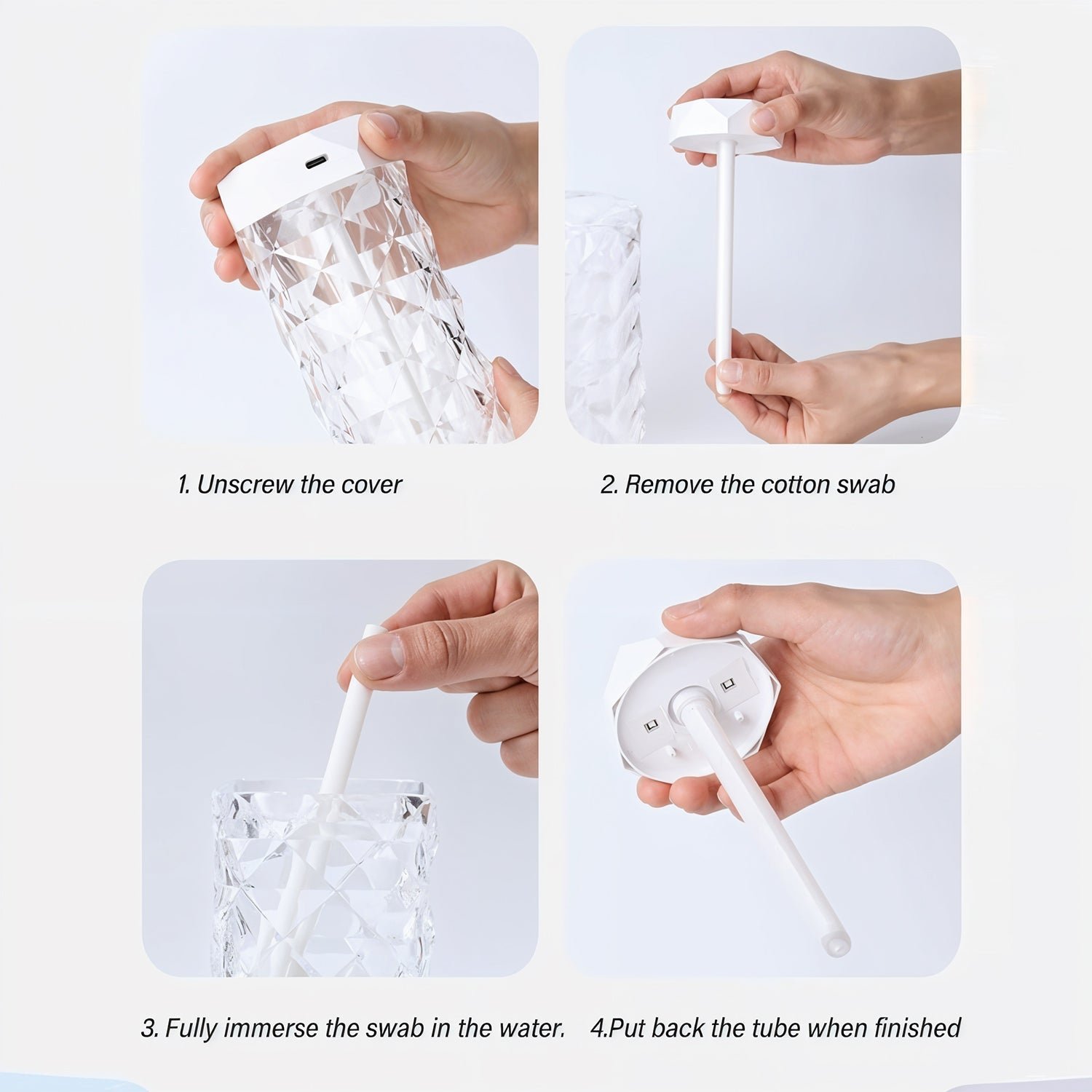 1. Unscrew the cover

2. Remove the cotton swab

3. Fully immerse the swab in the water.

4.Put back the tube when finished